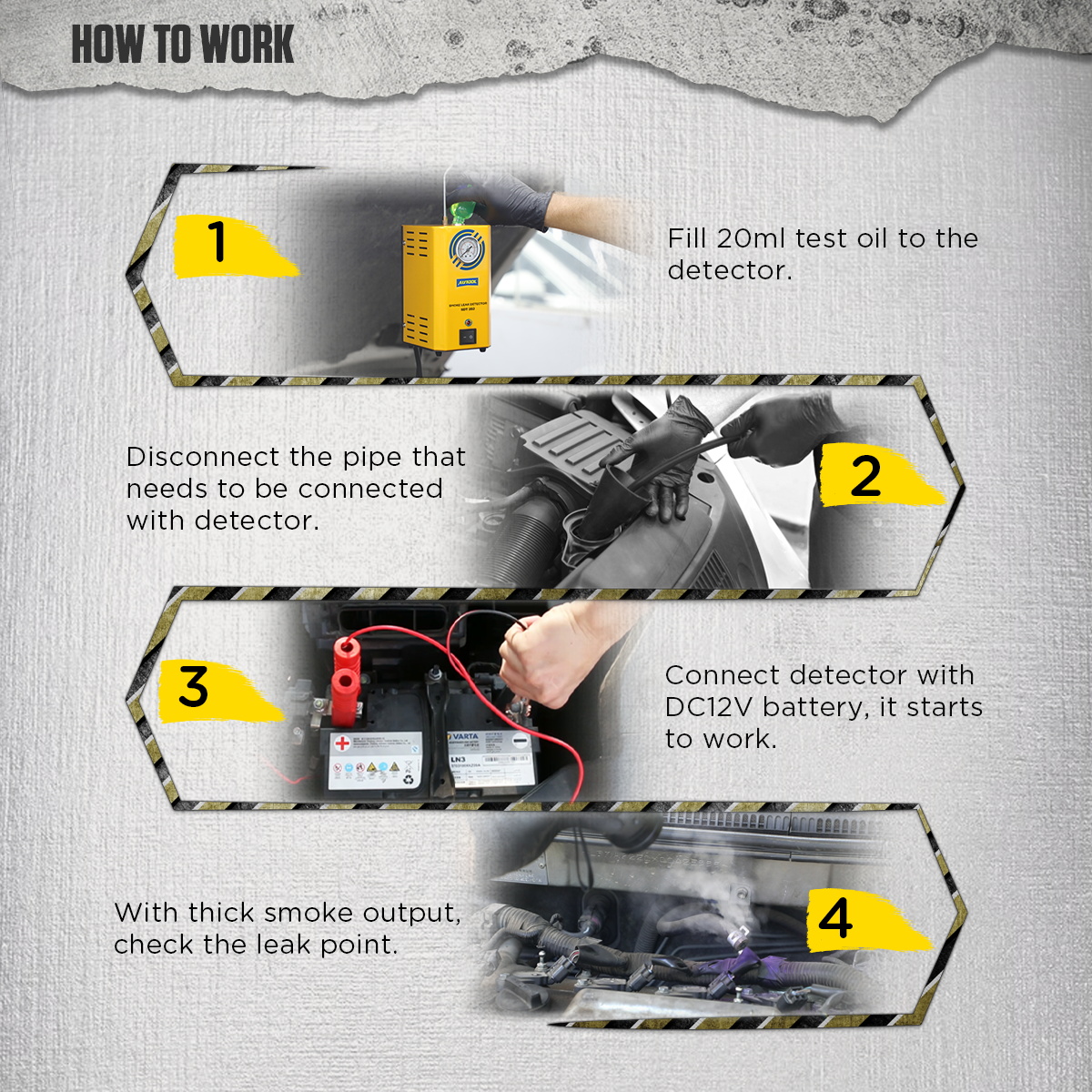 HOW TO WORK

1

AUTOOL

SMOKE LEAK DETECTOR

SDT 202

Fill 20ml test oil to the detector.

Disconnect the pipe that needs to be connected with detector.

2

3

VARTA

LN3

Connect detector with DC12V battery, it starts to work.

With thick smoke output, check the leak point.

4